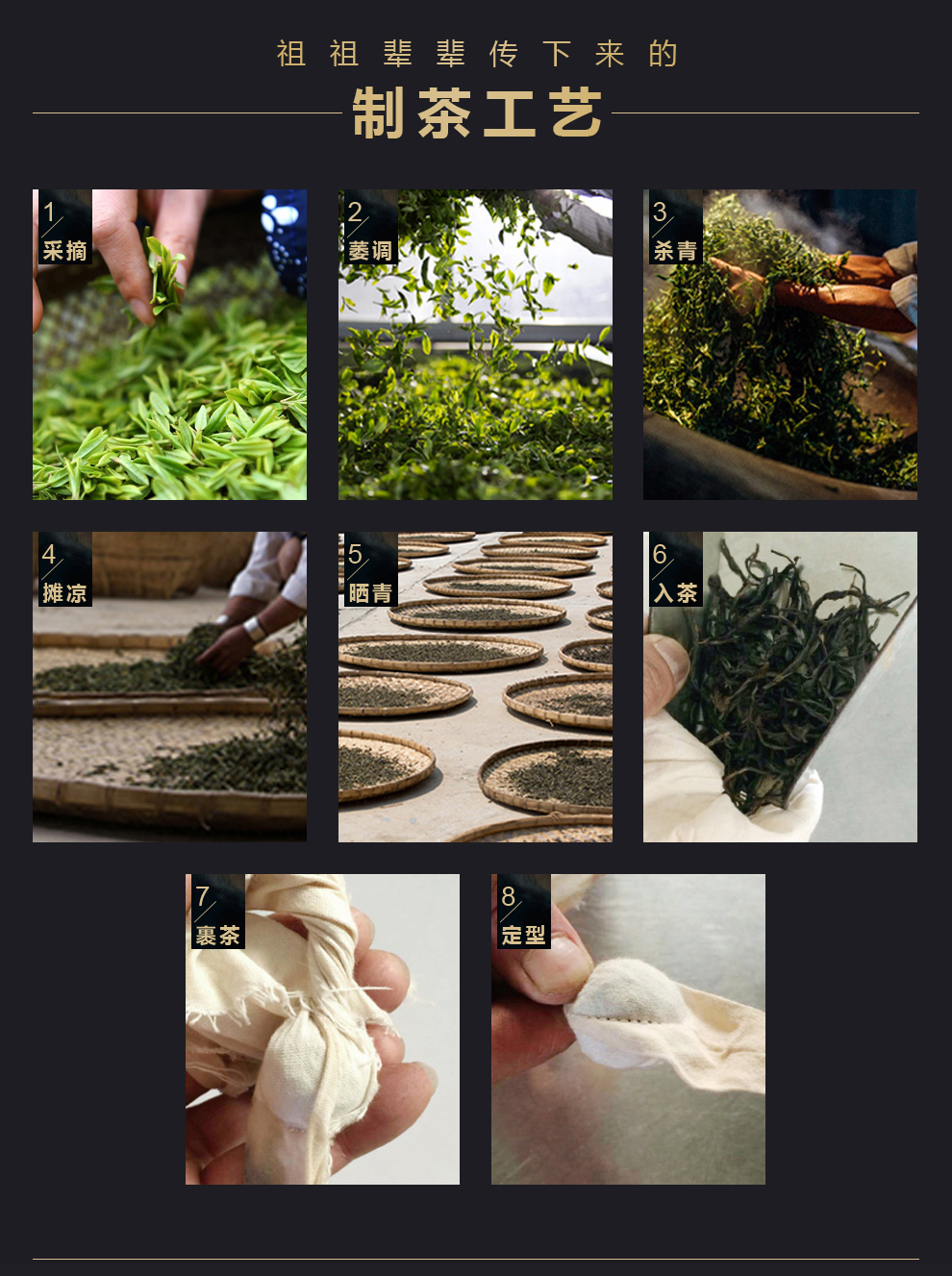 祖祖辈辈传下来的

制茶工艺

1 采摘

2 萎调

3 杀青

4 摊凉

5 晒青

6 入茶

7 裹茶

8 定型